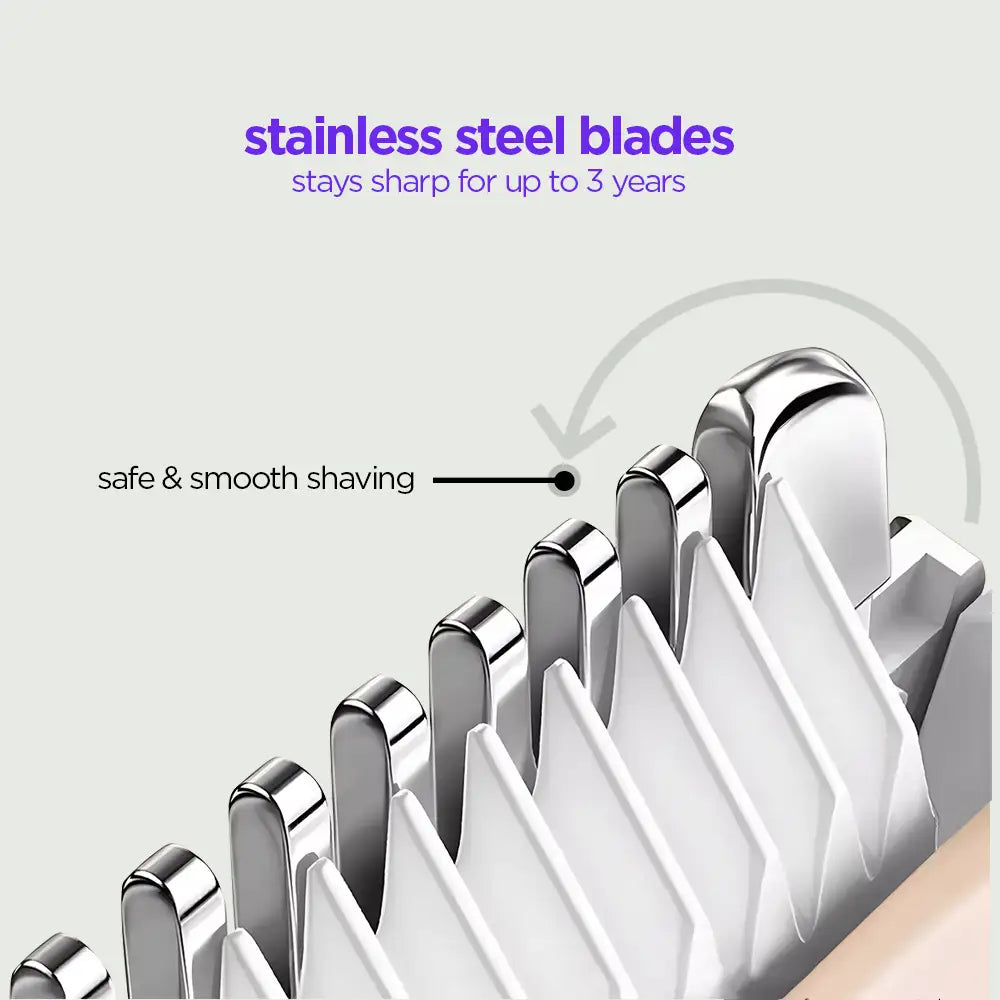 stainless steel blades
stays sharp for up to 3 years

safe & smooth shaving