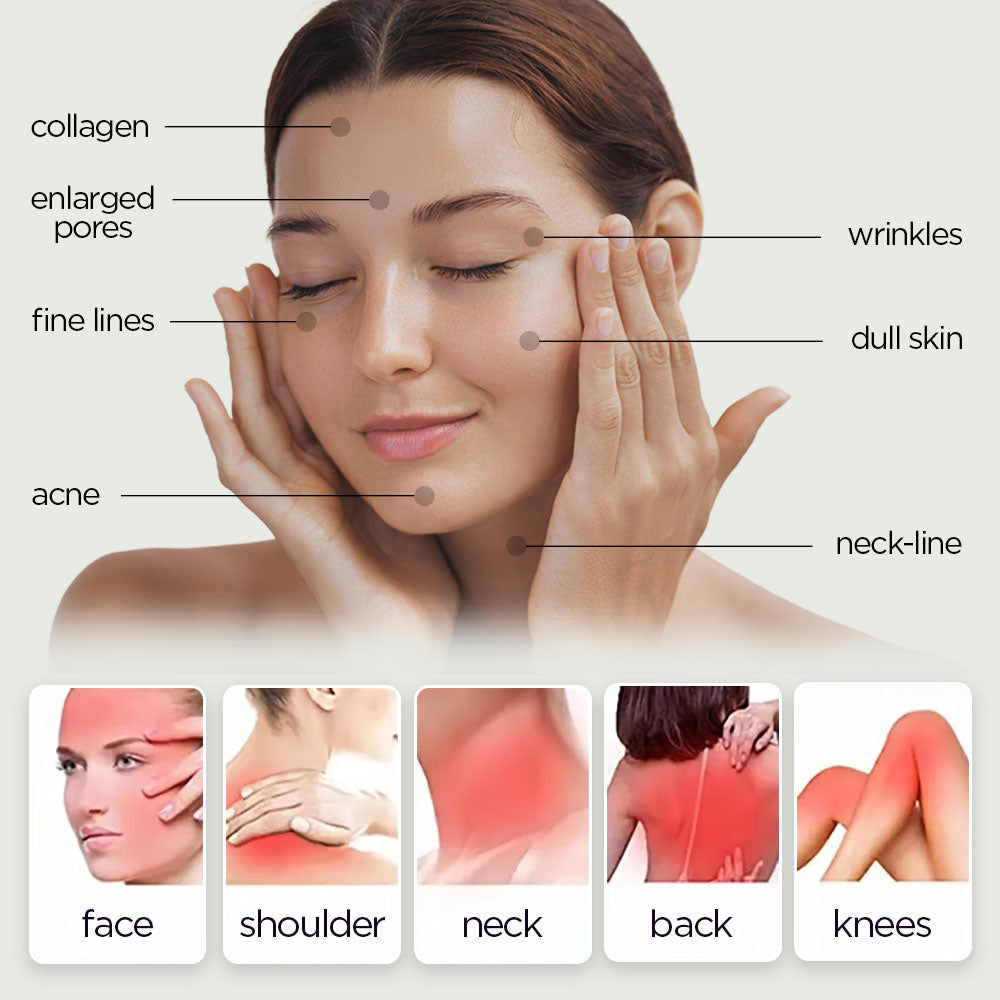 collagen

enlarged pores

fine lines

acne

wrinkles

dull skin

neck-line

face

shoulder

neck

back

knees